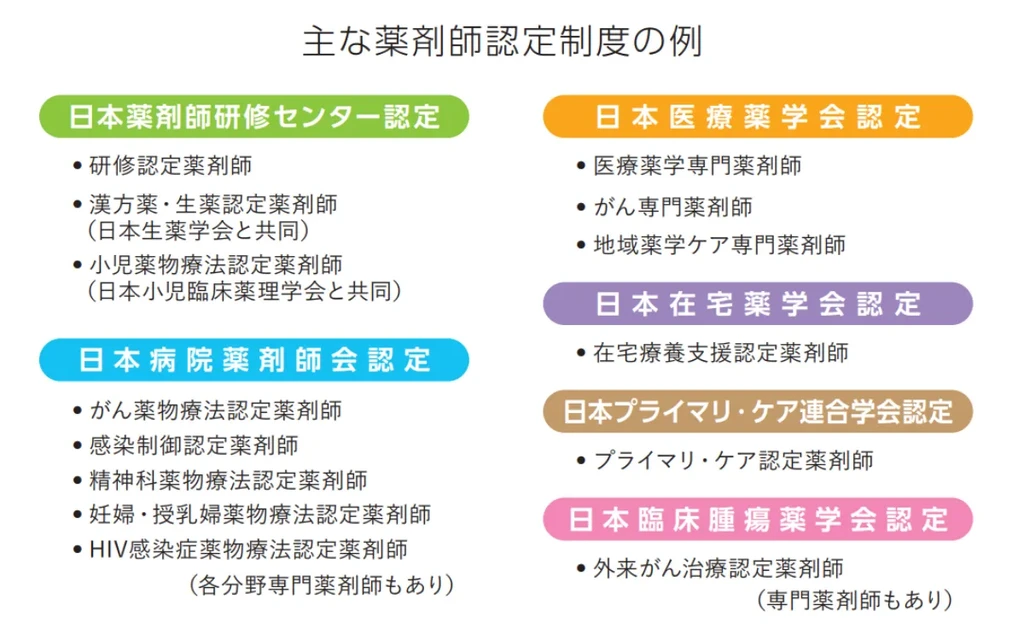 主な薬剤師認定制度の例

日本薬剤師研修センター認定

• 研修認定薬剤師

• 漢方薬・生薬認定薬剤師
（日本生薬学会と共同）

• 小児薬物療法認定薬剤師
（日本小児臨床薬理学会と共同）

日本病院薬剤師会認定

• がん薬物療法認定薬剤師

• 感染制御認定薬剤師

• 精神科薬物療法認定薬剤師

• 妊婦・授乳婦薬物療法認定薬剤師

• HIV感染症薬物療法認定薬剤師
（各分野専門薬剤師もあり）

日本医療薬学会認定

• 医療薬学専門薬剤師

• がん専門薬剤師

• 地域薬学ケア専門薬剤師

日本在宅薬学会認定

• 在宅療養支援認定薬剤師

日本プライマリ・ケア連合学会認定

• プライマリ・ケア認定薬剤師

日本臨床腫瘍薬学会認定

• 外来がん治療認定薬剤師
（専門薬剤師もあり）